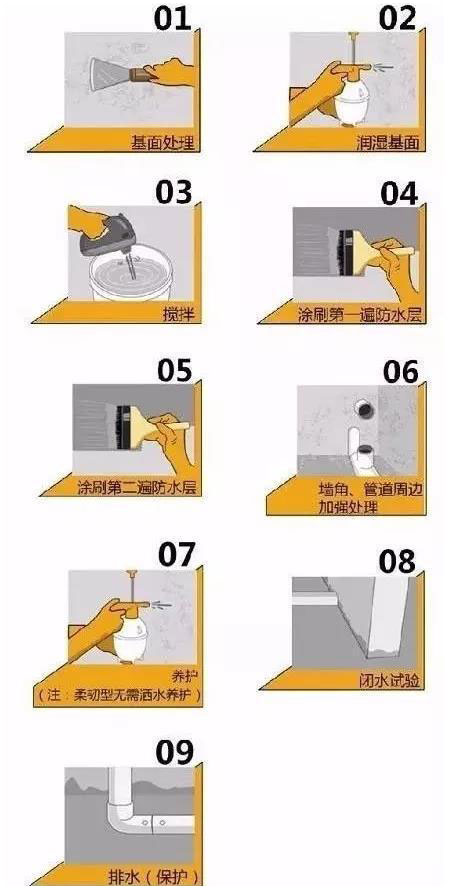 01
基面处理

02
润湿基面

03
搅拌

04
涂刷第一遍防水层

05
涂刷第二遍防水层

06
墙角、管道周边加强处理

07
养护
（注：柔韧型无需洒水养护）

08
闭水试验

09
排水（保护）